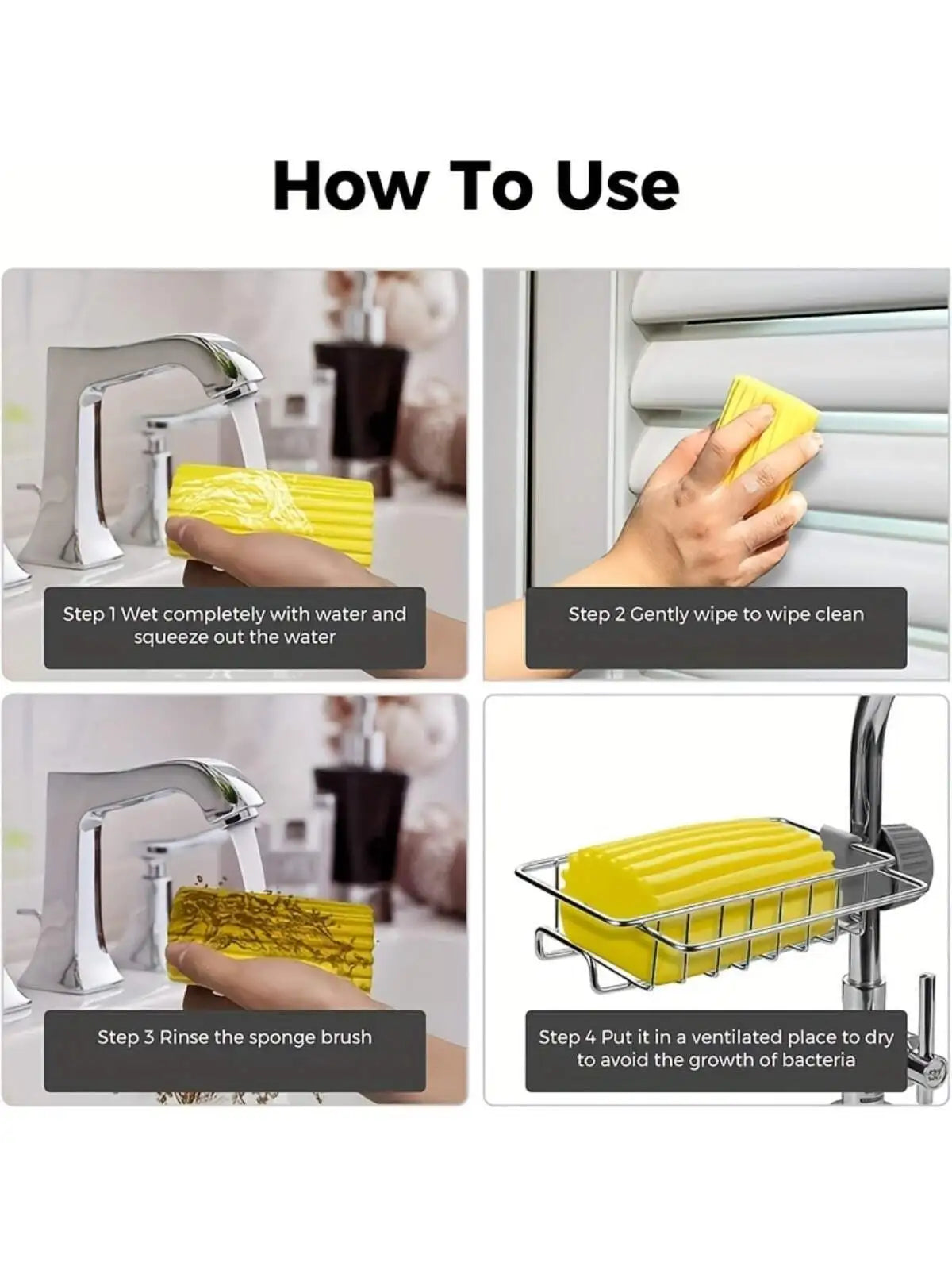 How To Use

Step 1 Wet completely with water and squeeze out the water

Step 2 Gently wipe to wipe clean

Step 3 Rinse the sponge brush

Step 4 Put it in a ventilated place to dry to avoid the growth of bacteria