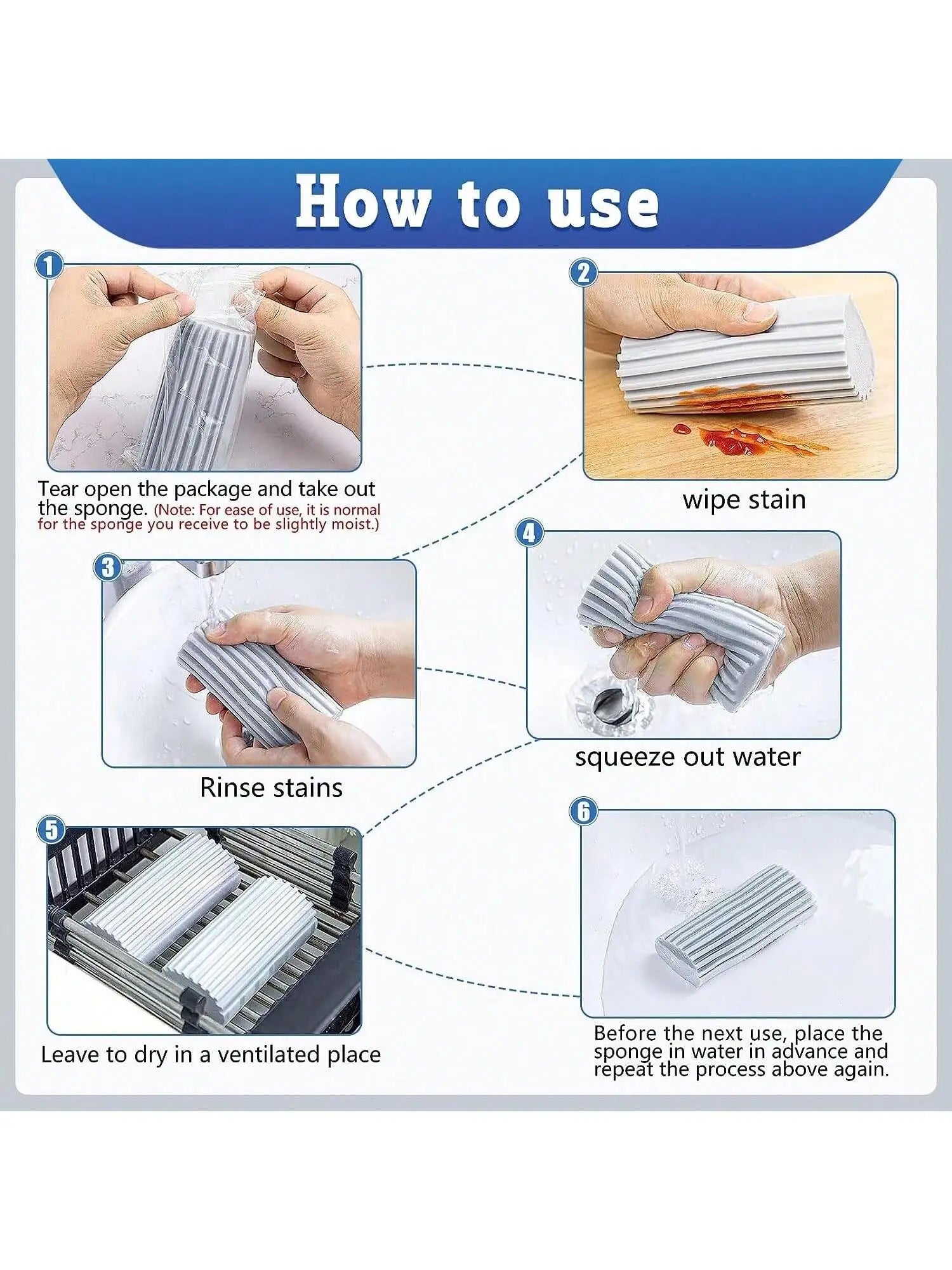 How to use

1

Tear open the package and take out the sponge. (Note: For ease of use, it is normal for the sponge you receive to be slightly moist.)

2

wipe stain

3

Rinse stains

4

squeeze out water

5

Leave to dry in a ventilated place

6

Before the next use, place the sponge in water in advance and repeat the process above again.